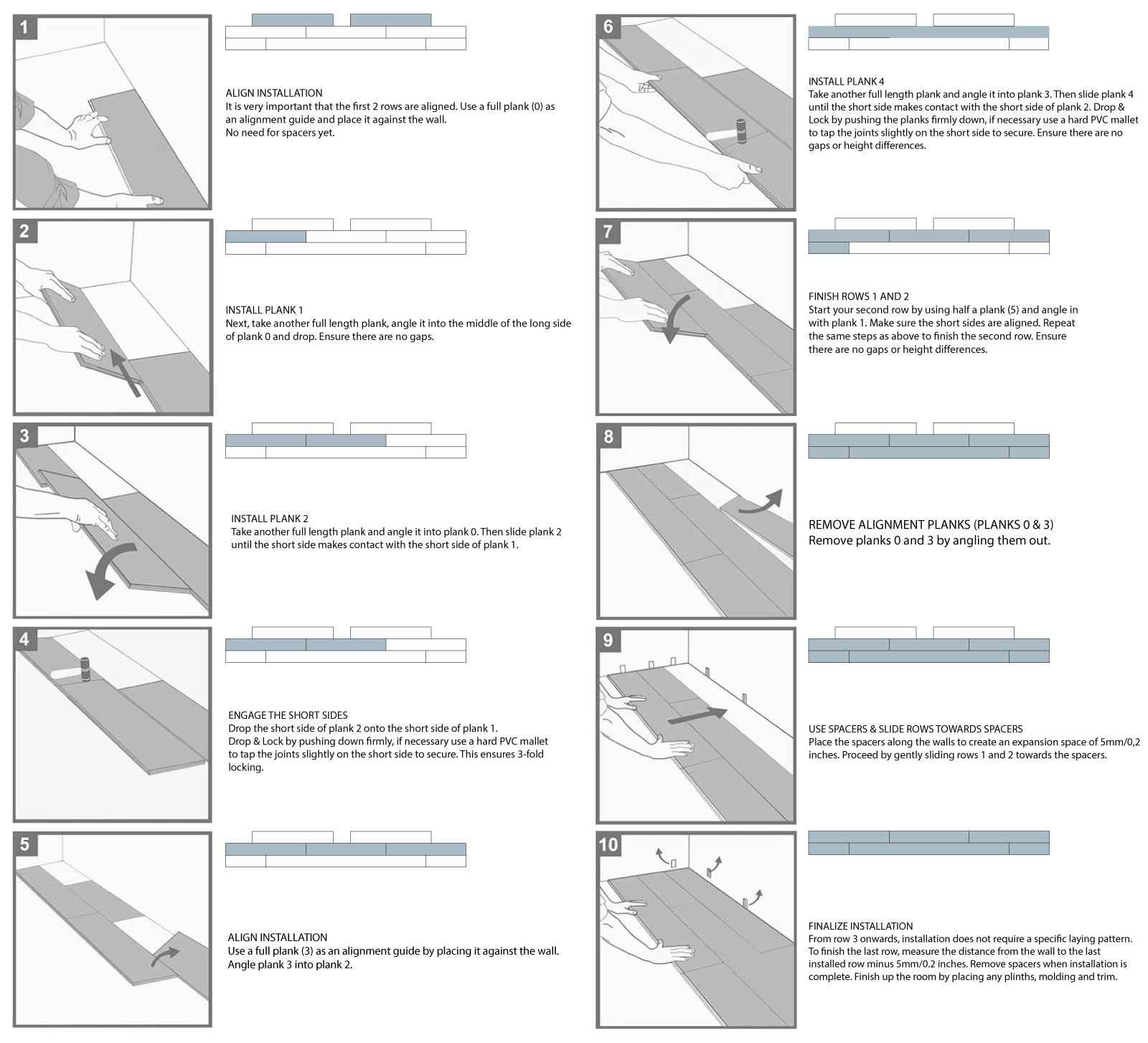 1

ALIGN INSTALLATION
It is very important that the first 2 rows are aligned. Use a full plank (0) as an alignment guide and place it against the wall.
No need for spacers yet.

2

INSTALL PLANK 1
Next, take another full length plank, angle it into the middle of the long side of plank 0 and drop. Ensure there are no gaps.

3

INSTALL PLANK 2
Take another full length plank and angle it into plank 0. Then slide plank 2 until the short side makes contact with the short side of plank 1.

4

ENGAGE THE SHORT SIDES
Drop the short side of plank 2 onto the short side of plank 1.
Drop & Lock by pushing down firmly, if necessary use a hard PVC mallet to tap the joints slightly on the short side to secure. This ensures 3-fold locking.

5

ALIGN INSTALLATION
Use a full plank (3) as an alignment guide by placing it against the wall.
Angle plank 3 into plank 2.

6

INSTALL PLANK 4
Take another full length plank and angle it into plank 3. Then slide plank 4 until the short side makes contact with the short side of plank 2. Drop & Lock by pushing the planks firmly down, if necessary use a hard PVC mallet to tap the joints slightly on the short side to secure. Ensure there are no gaps or height differences.

7

FINISH ROWS 1 AND 2
Start your second row by using half a plank (5) and angle in with plank 1. Make sure the short sides are aligned. Repeat the same steps as above to finish the second row. Ensure there are no gaps or height differences.

8

REMOVE ALIGNMENT PLANKS (PLANKS 0 & 3)
Remove planks 0 and 3 by angling them out.

9

USE SPACERS & SLIDE ROWS TOWARDS SPACERS
Place the spacers along the walls to create an expansion space of 5mm/0,2 inches. Proceed by gently sliding rows 1 and 2 towards the spacers.

10

FINALIZE INSTALLATION
From row 3 onwards, installation does not require a specific laying pattern. To finish the last row, measure the distance from the wall to the last installed row minus 5mm/0.2 inches. Remove spacers when installation is complete. Finish up the room by placing any plinths, molding and trim.